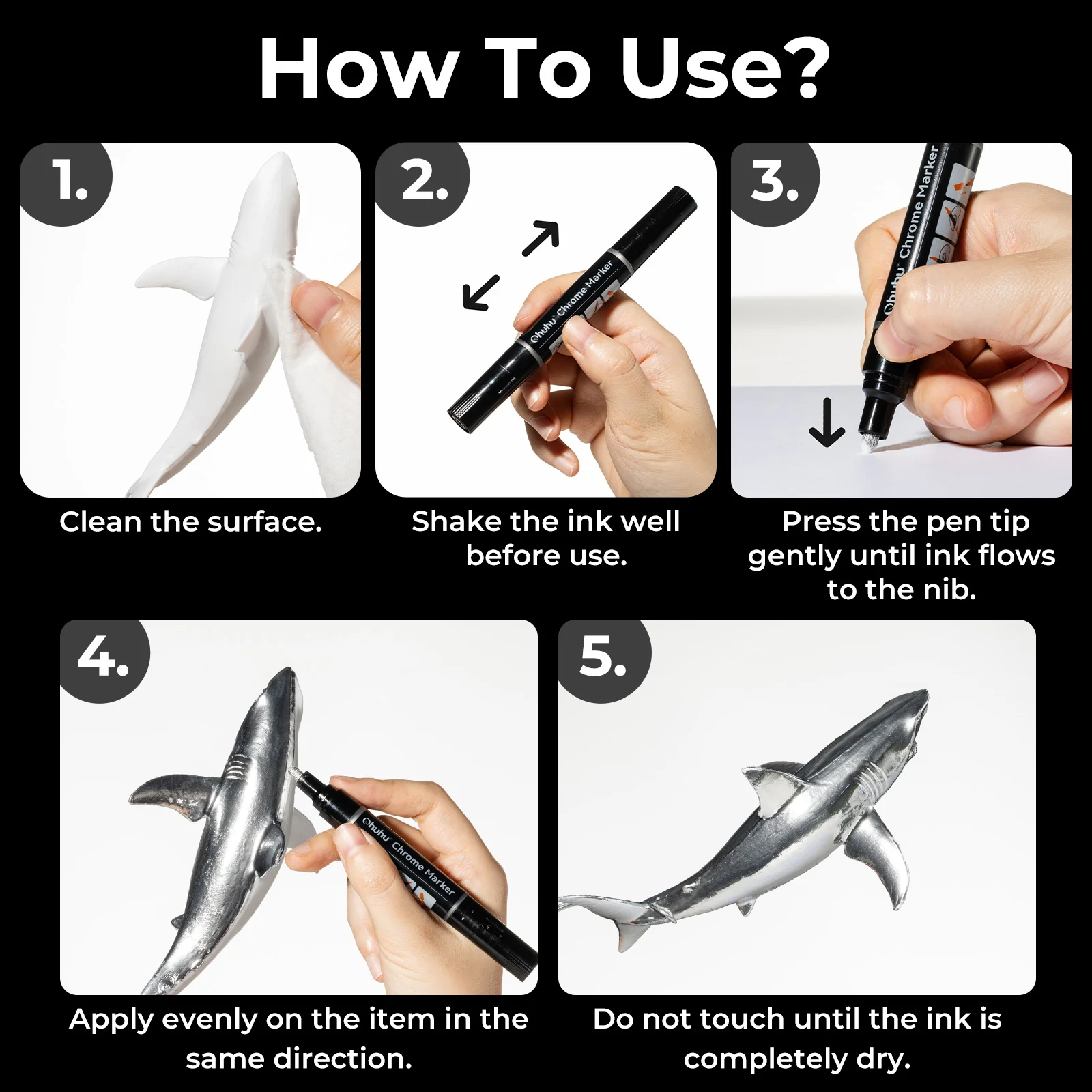 How To Use?

1.

Clean the surface.

2.

Ohuhu Chrome Marker

Shake the ink well before use.

3.

Ohuhu Chrome Marker

Press the pen tip gently until ink flows to the nib.

4.

Ohuhu Chrome Marker

Apply evenly on the item in the same direction.

5.

Do not touch until the ink is completely dry.